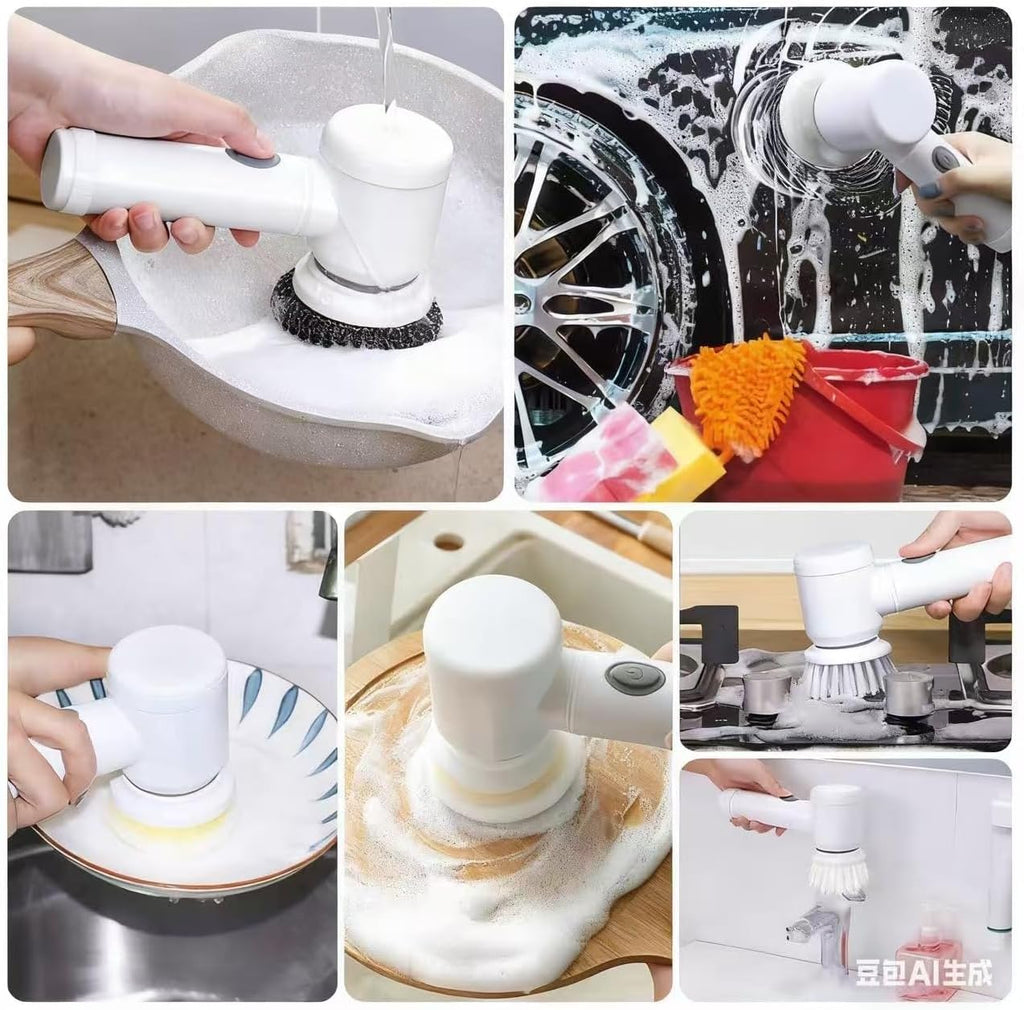 豆包AI生成